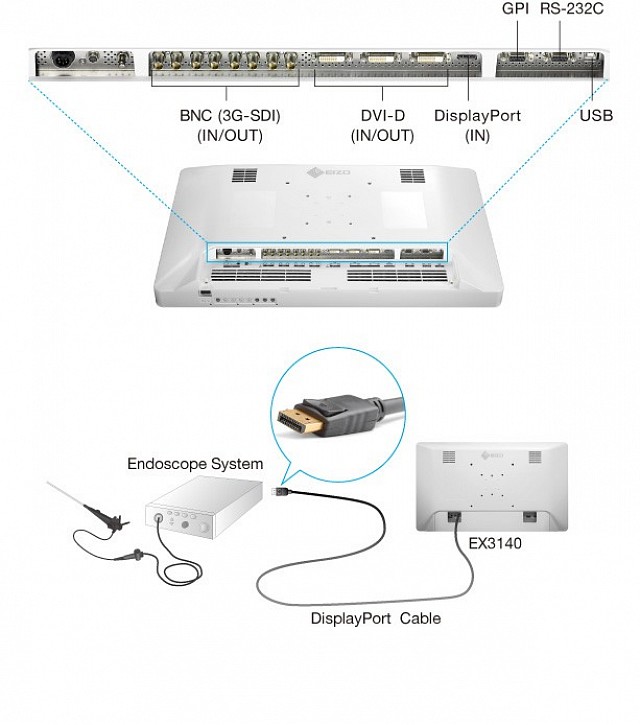 GPI RS-232C

BNC (3G-SDI) (IN/OUT)

DVI-D (IN/OUT)

DisplayPort (IN)

USB

EIZO

Endoscope System

EIZO

EX3140

DisplayPort Cable